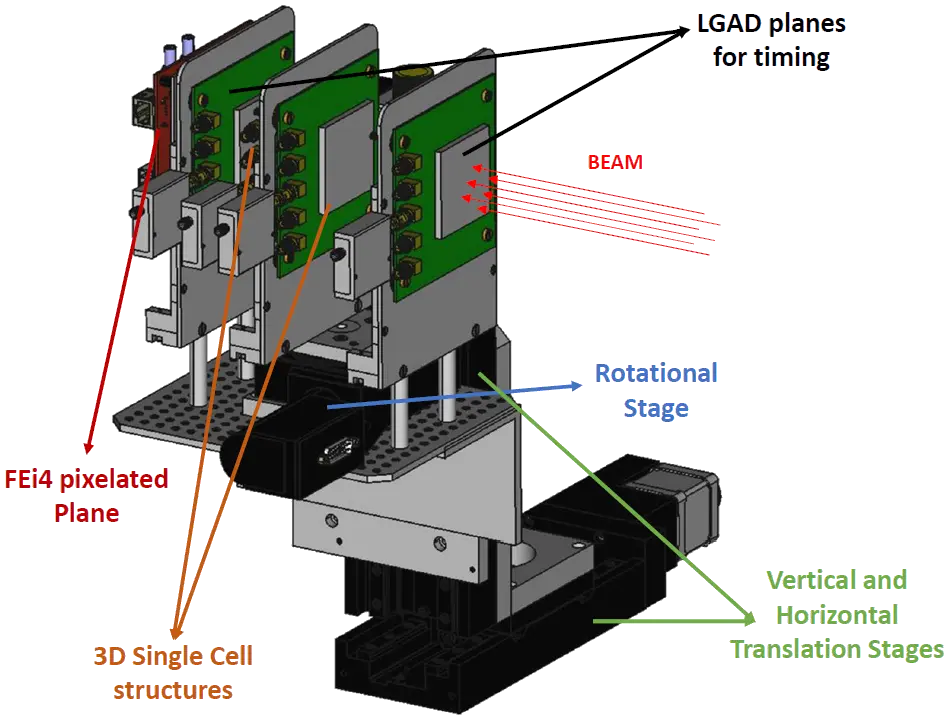 LGAD planes for timing

BEAM

Rotational Stage

FEi4 pixelated Plane

Vertical and Horizontal Translation Stages

3D Single Cell structures